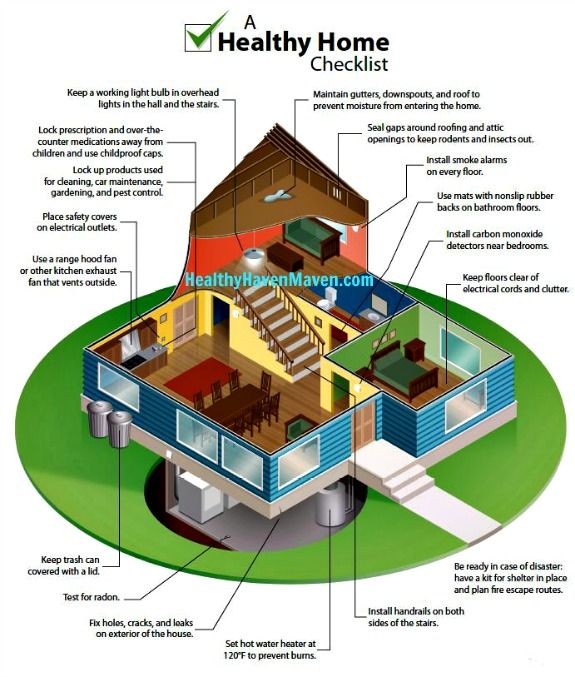 A Healthy Home Checklist

Keep a working light bulb in overhead lights in the hall and the stairs.

Lock prescription and over-the-counter medications away from children and use childproof caps.

Lock up products used for cleaning, car maintenance, gardening, and pest control.

Place safety covers on electrical outlets.

Use a range hood fan or other kitchen exhaust fan that vents outside.

Maintain gutters, downspouts, and roof to prevent moisture from entering the home.

Seal gaps around roofing and attic openings to keep rodents and insects out.

Install smoke alarms on every floor.

Use mats with nonslip rubber backs on bathroom floors.

Install carbon monoxide detectors near bedrooms.

Keep floors clear of electrical cords and clutter.

HealthyHavenMaven.com

Keep trash can covered with a lid.

Test for radon.

Fix holes, cracks, and leaks on exterior of the house.

Set hot water heater at 120°F to prevent burns.

Install handrails on both sides of the stairs.

Be ready in case of disaster: have a kit for shelter in place and plan fire escape routes.